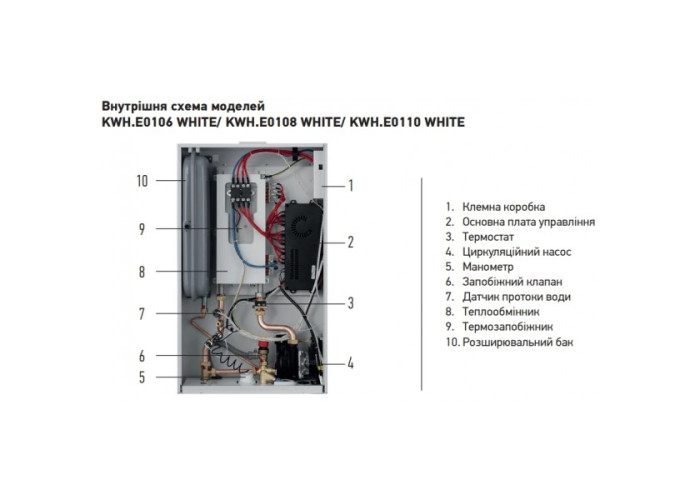 Внутрішня схема моделей
KWH.E0106 WHITE/ KWH.E0108 WHITE/ KWH.E0110 WHITE

10
9
8
7
6
5
1
2
3
4

1. Клемна коробка
2. Основна плата управління
3. Термостат
4. Циркуляційний насос
5. Манометр
6. Запобіжний клапан
7. Датчик протоки води
8. Теплообмінник
9. Термозапобіжник
10. Розширювальний бак