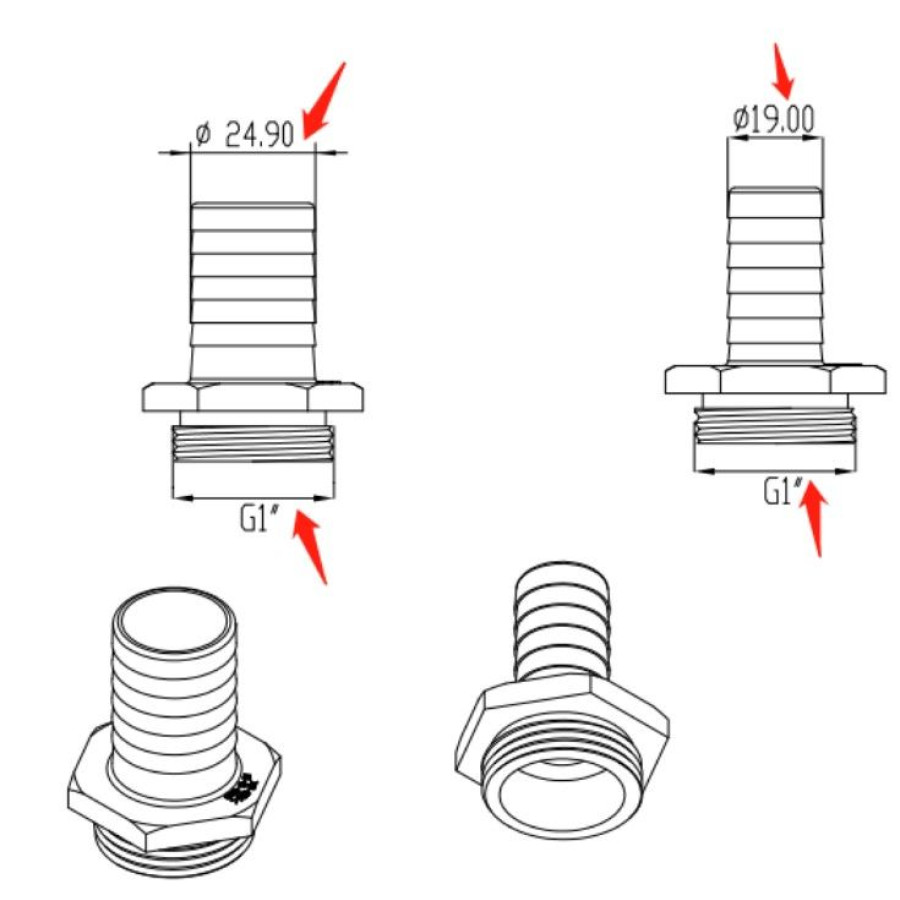 ø 24.90

ø19.00

G1"

G1"