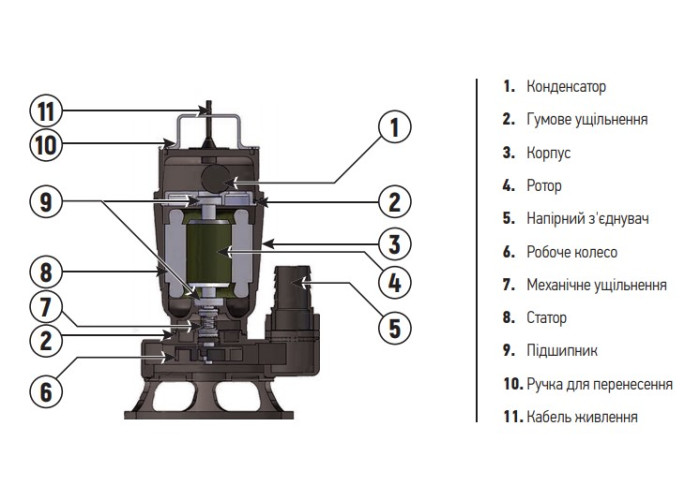 11
10
9
8
7
2
6
1
2
3
4
5

1. Конденсатор
2. Гумове ущільнення
3. Корпус
4. Ротор
5. Напірний з'єднувач
6. Робоче колесо
7. Механічне ущільнення
8. Статор
9. Підшипник
10. Ручка для перенесення
11. Кабель живлення