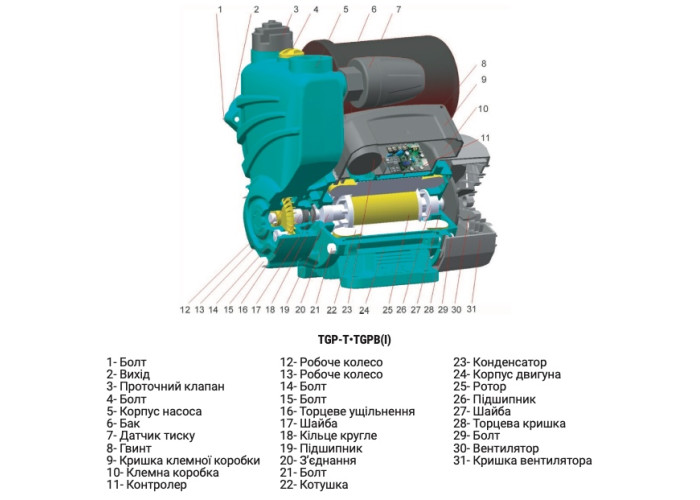 1 2 3 4 5 6 7

8
9
10
11

12 13 14 15 16 17 18 19 20 21 22 23 24 25 26 27 28 29 30 31

TGP-T•TGPB(I)

1- Болт
2- Вихід
3- Проточний клапан
4- Болт
5- Корпус насоса
6- Бак
7- Датчик тиску
8- Гвинт
9- Кришка клемної коробки
10- Клемна коробка
11- Контролер

12- Робоче колесо
13- Робоче колесо
14- Болт
15- Болт
16- Торцеве ущільнення
17- Шайба
18- Кільце кругле
19- Підшипник
20- З'єднання
21- Болт
22- Котушка

23- Конденсатор
24- Корпус двигуна
25- Ротор
26- Підшипник
27- Шайба
28- Торцева кришка
29- Болт
30- Вентилятор
31- Кришка вентилятора