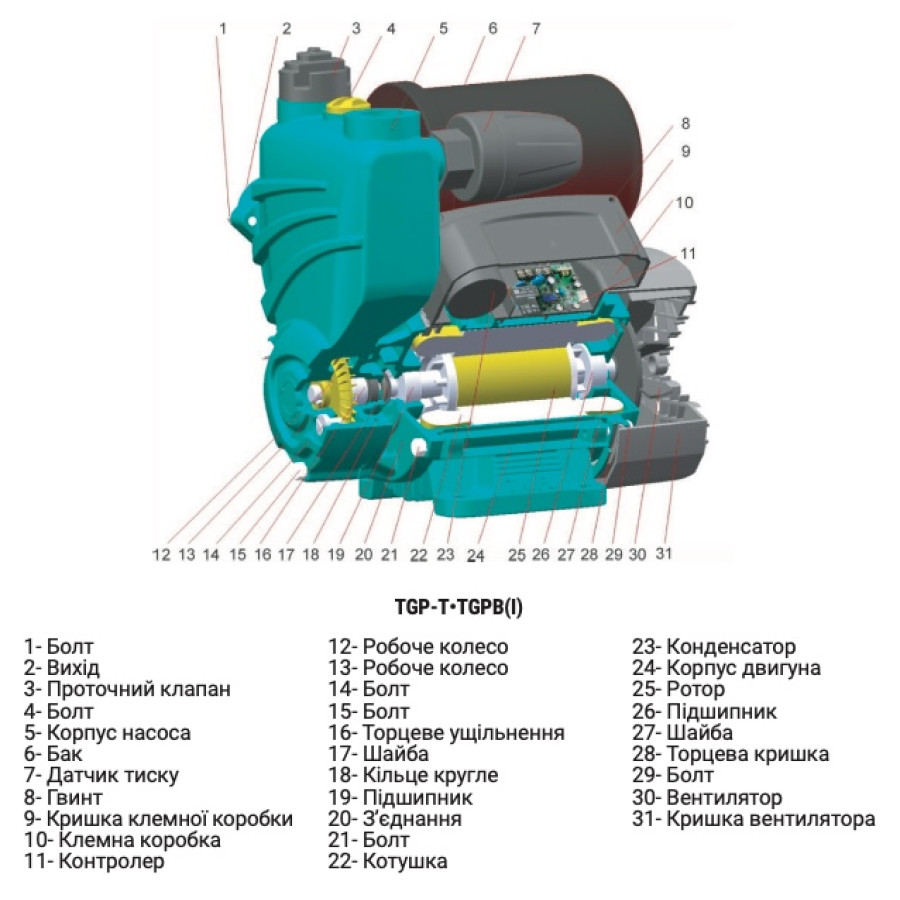 1 2 3 4 5 6 7
8
9
10
11
12 13 14 15 16 17 18 19 20 21 22 23 24 25 26 27 28 29 30 31

TGP-T•TGPB(I)

1- Болт
2- Вихід
3- Проточний клапан
4- Болт
5- Корпус насоса
6- Бак
7- Датчик тиску
8- Гвинт
9- Кришка клемної коробки
10- Клемна коробка
11- Контролер

12- Робоче колесо
13- Робоче колесо
14- Болт
15- Болт
16- Торцеве ущільнення
17- Шайба
18- Кільце кругле
19- Підшипник
20- З'єднання
21- Болт
22- Котушка

23- Конденсатор
24- Корпус двигуна
25- Ротор
26- Підшипник
27- Шайба
28- Торцева кришка
29- Болт
30- Вентилятор
31- Кришка вентилятора