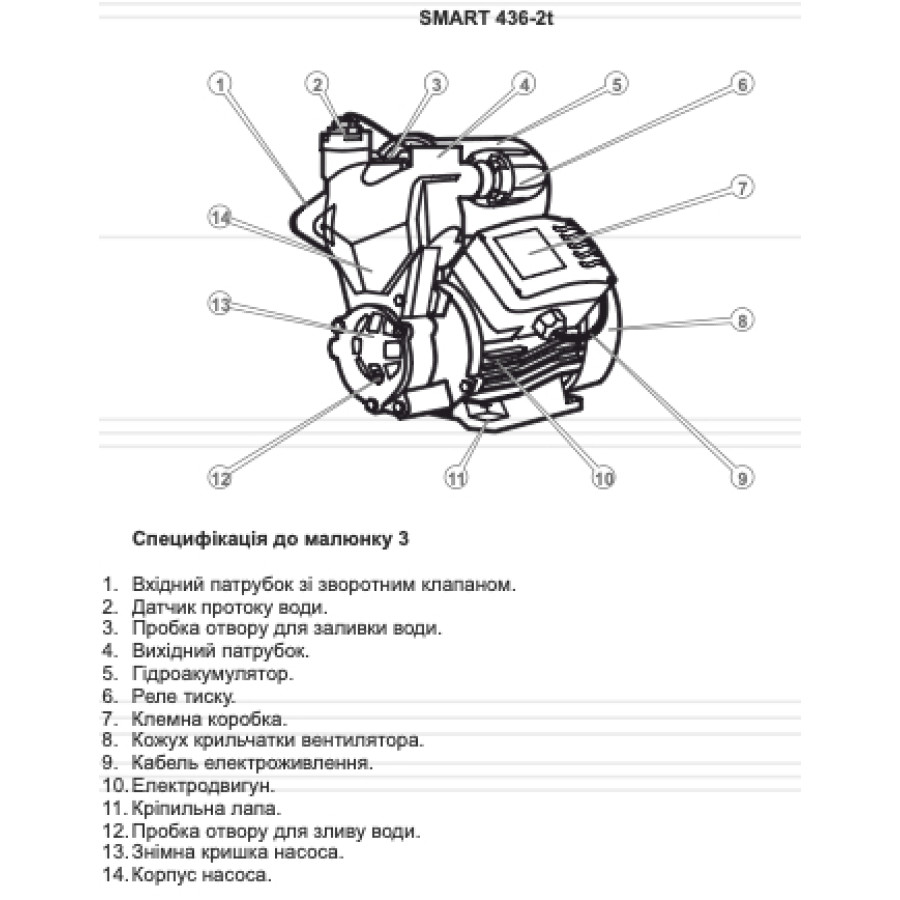 SMART 436-2t

1
2
3
4
5
6
7
14
13
8
12
11
10
9

Специфікація до малюнку 3

1. Вхідний патрубок зі зворотним клапаном.
2. Датчик протоку води.
3. Пробка отвору для заливки води.
4. Вихідний патрубок.
5. Гідроакумулятор.
6. Реле тиску.
7. Клемна коробка.
8. Кожух крильчатки вентилятора.
9. Кабель електроживлення.
10. Електродвигун.
11. Кріпильна лапа.
12. Пробка отвору для зливу води.
13. Знімна кришка насоса.
14. Корпус насоса.