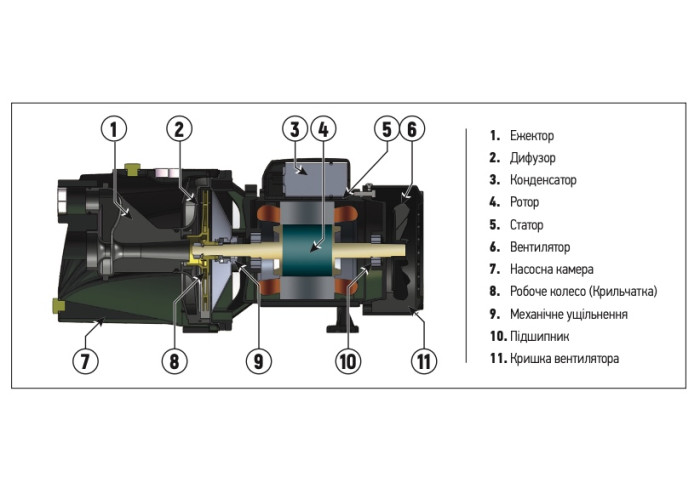 1
2
3
4
5
6
7
8
9
10
11

1. Ежектор
2. Дифузор
3. Конденсатор
4. Ротор
5. Статор
6. Вентилятор
7. Насосна камера
8. Робоче колесо (Крильчатка)
9. Механічне ущільнення
10. Підшипник
11. Кришка вентилятора