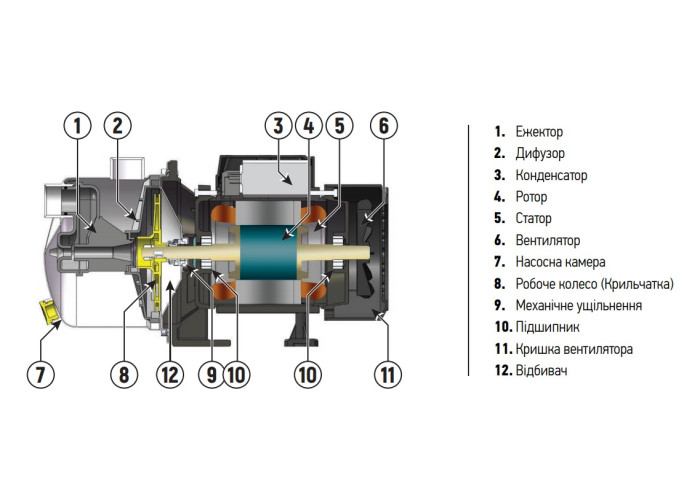 1 2 3 4 5 6

7 8 12 9 10 10 11

1. Ежектор
2. Дифузор
3. Конденсатор
4. Ротор
5. Статор
6. Вентилятор
7. Насосна камера
8. Робоче колесо (Крильчатка)
9. Механічне ущільнення
10. Підшипник
11. Кришка вентилятора
12. Відбивач