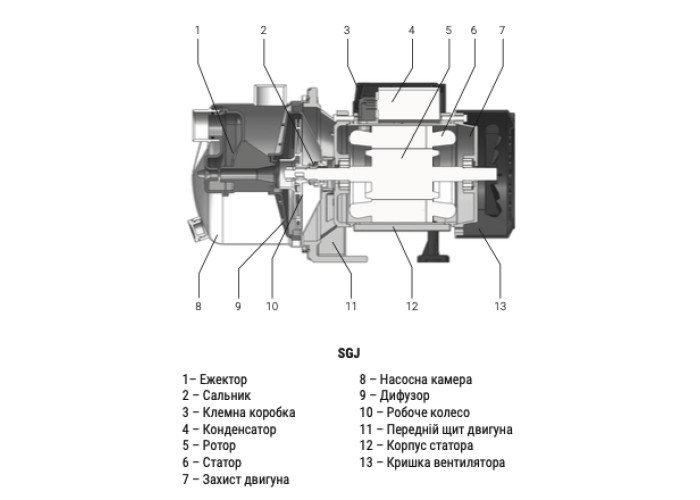 1 2 3 4 5 6 7

8 9 10 11 12 13

SGJ

1– Ежектор
2 – Сальник
3 – Клемна коробка
4 – Конденсатор
5 – Ротор
6 – Статор
7 – Захист двигуна

8 – Насосна камера
9 – Дифузор
10 – Робоче колесо
11 – Передній щит двигуна
12 – Корпус статора
13 – Кришка вентилятора