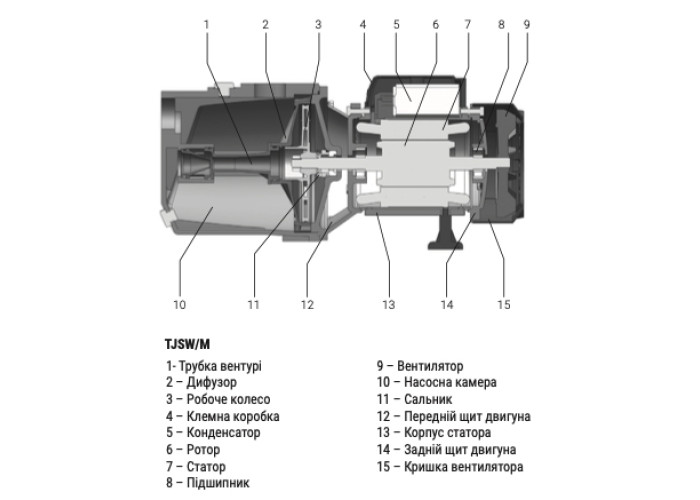 1 2 3 4 5 6 7 8 9

10 11 12 13 14 15

TJSW/M

1- Трубка вентурі
2 – Дифузор
3 – Робоче колесо
4 – Клемна коробка
5 – Конденсатор
6 – Ротор
7 – Статор
8 – Підшипник

9 – Вентилятор
10 – Насосна камера
11 – Сальник
12 – Передній щит двигуна
13 – Корпус статора
14 – Задній щит двигуна
15 – Кришка вентилятора