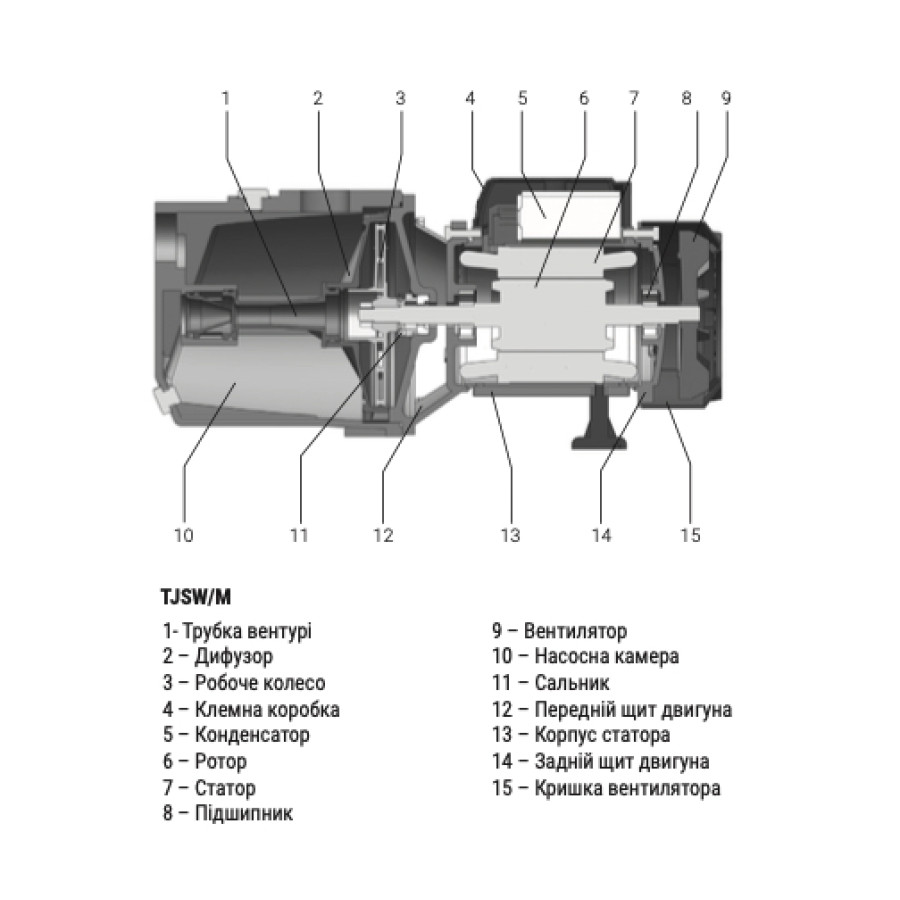 1 2 3 4 5 6 7 8 9

10 11 12 13 14 15

TJSW/M

1- Трубка вентурі
2 – Дифузор
3 – Робоче колесо
4 – Клемна коробка
5 – Конденсатор
6 – Ротор
7 – Статор
8 – Підшипник

9 – Вентилятор
10 – Насосна камера
11 – Сальник
12 – Передній щит двигуна
13 – Корпус статора
14 – Задній щит двигуна
15 – Кришка вентилятора