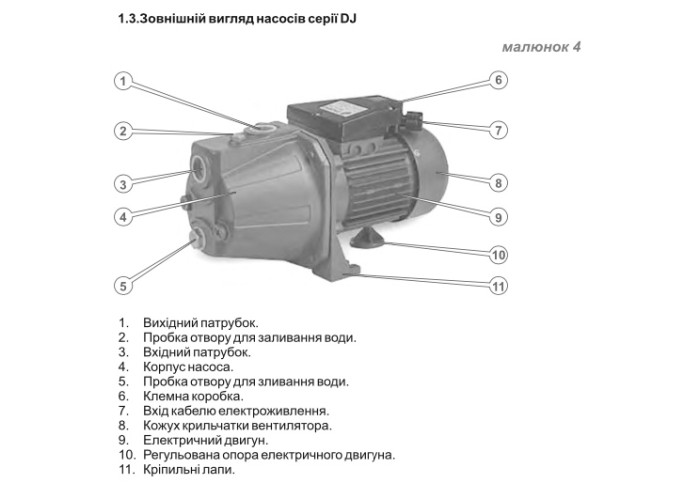 1.3.Зовнішній вигляд насосів серії DJ

малюнок 4

1
2
3
4
5
6
7
8
9
10
11

1. Вихідний патрубок.
2. Пробка отвору для заливання води.
3. Вхідний патрубок.
4. Корпус насоса.
5. Пробка отвору для зливання води.
6. Клемна коробка.
7. Вхід кабелю електроживлення.
8. Кожух крильчатки вентилятора.
9. Електричний двигун.
10. Регульована опора електричного двигуна.
11. Кріпильні лапи.