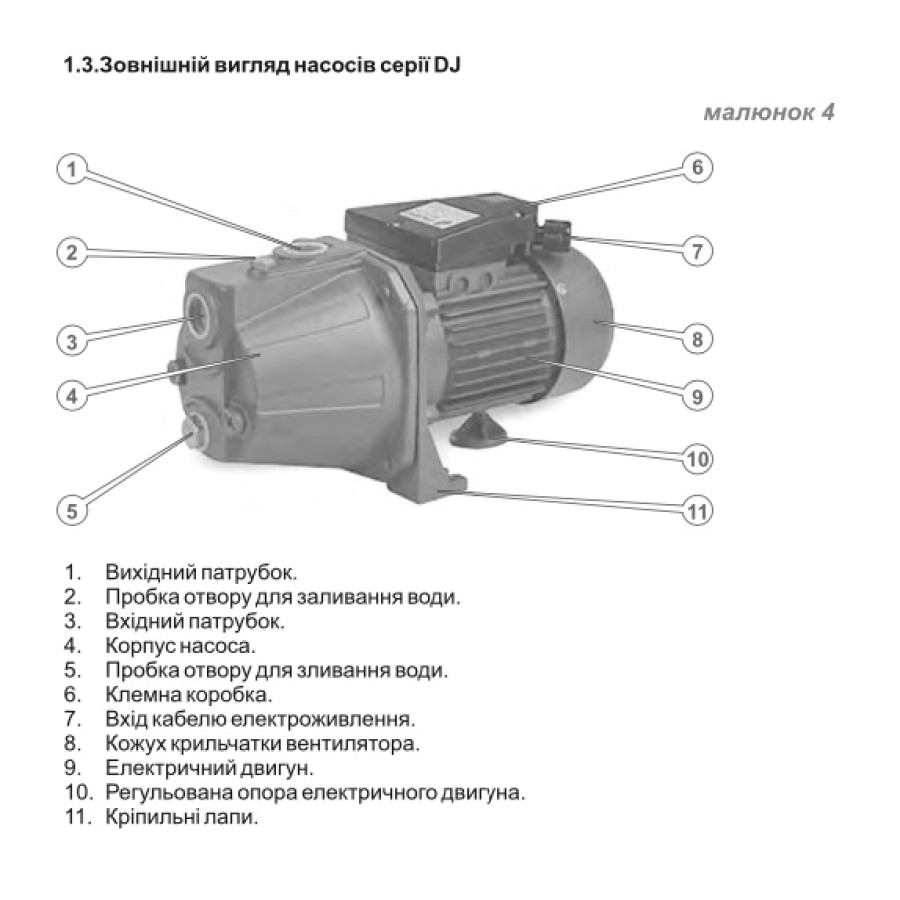 1.3.Зовнішній вигляд насосів серії DJ

малюнок 4

1
2
3
4
5
6
7
8
9
10
11

1. Вихідний патрубок.
2. Пробка отвору для заливання води.
3. Вхідний патрубок.
4. Корпус насоса.
5. Пробка отвору для зливання води.
6. Клемна коробка.
7. Вхід кабелю електроживлення.
8. Кожух крильчатки вентилятора.
9. Електричний двигун.
10. Регульована опора електричного двигуна.
11. Кріпильні лапи.