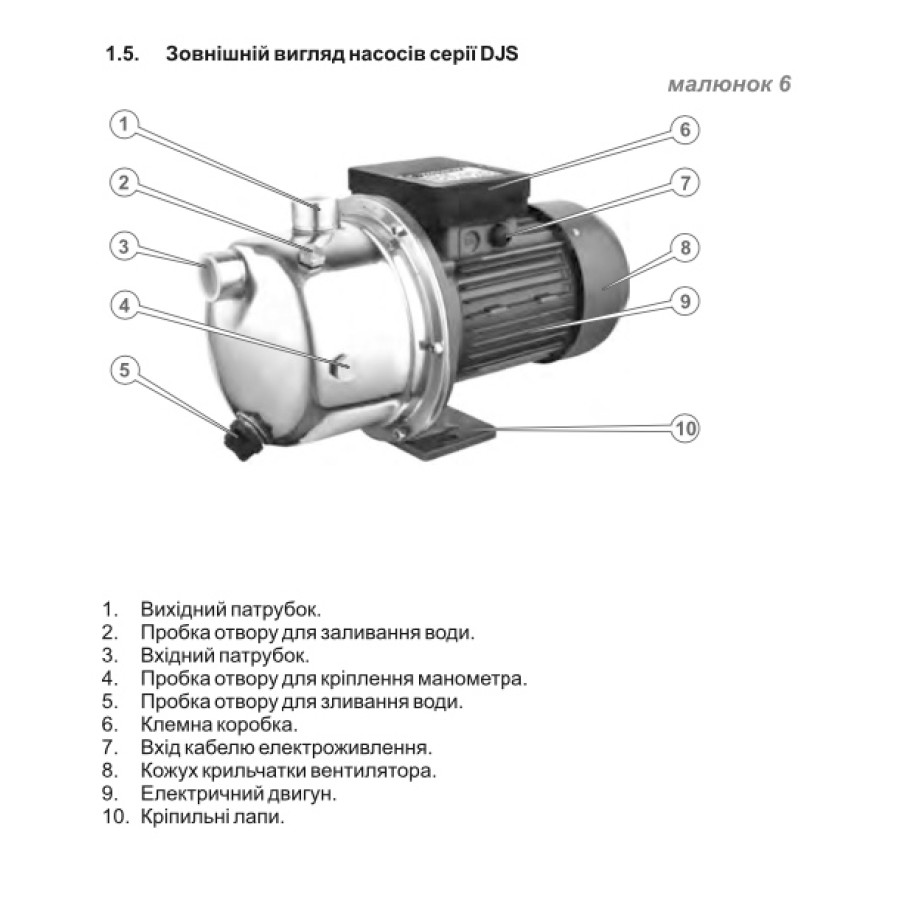 1.5. Зовнішній вигляд насосів серії DJS

малюнок 6

1
2
3
4
5
6
7
8
9
10

1. Вихідний патрубок.
2. Пробка отвору для заливання води.
3. Вхідний патрубок.
4. Пробка отвору для кріплення манометра.
5. Пробка отвору для зливання води.
6. Клемна коробка.
7. Вхід кабелю електроживлення.
8. Кожух крильчатки вентилятора.
9. Електричний двигун.
10. Кріпильні лапи.