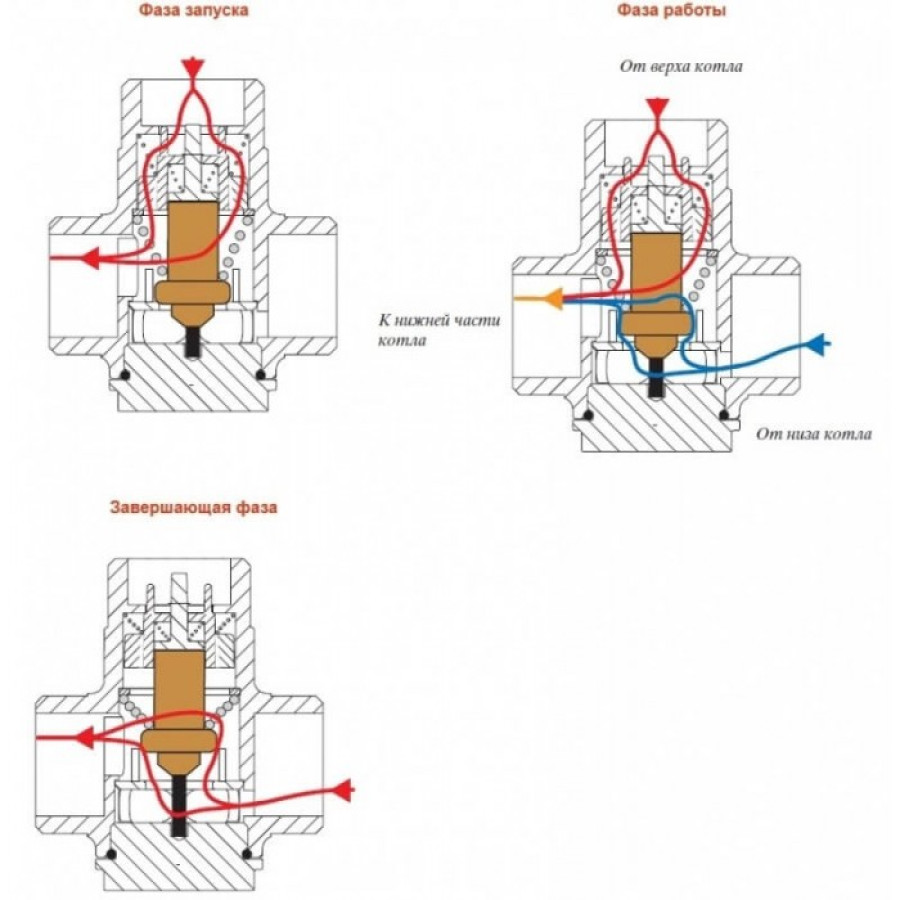 Фаза запуска

Фаза работы

От верха котла

К нижней части котла

От низа котла

Завершающая фаза